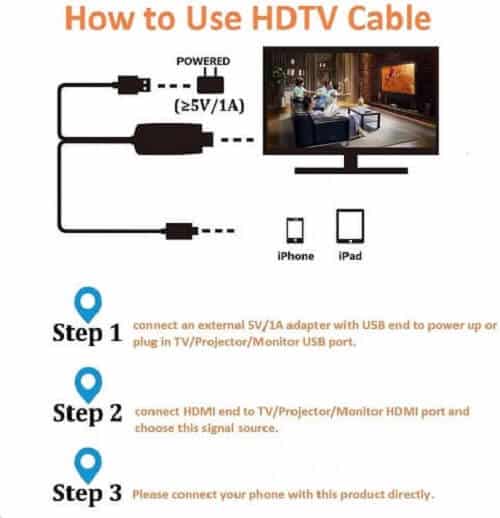 How to Use HDTV Cable

POWERED
(≥5V/1A)

iPhone
iPad

Step 1 connect an external 5V/1A adapter with USB end to power up or plug in TV/Projector/Monitor USB port.

Step 2 connect HDMI end to TV/Projector/Monitor HDMI port and choose this signal source.

Step 3 Please connect your phone with this product directly.